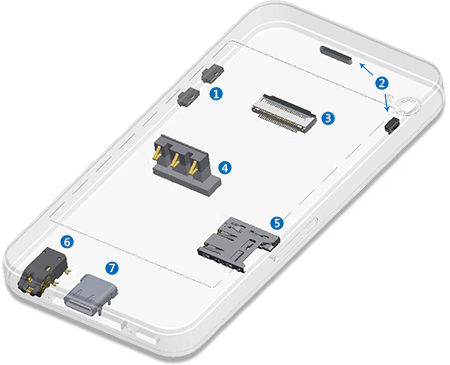 1
2
3
4
5
6
7