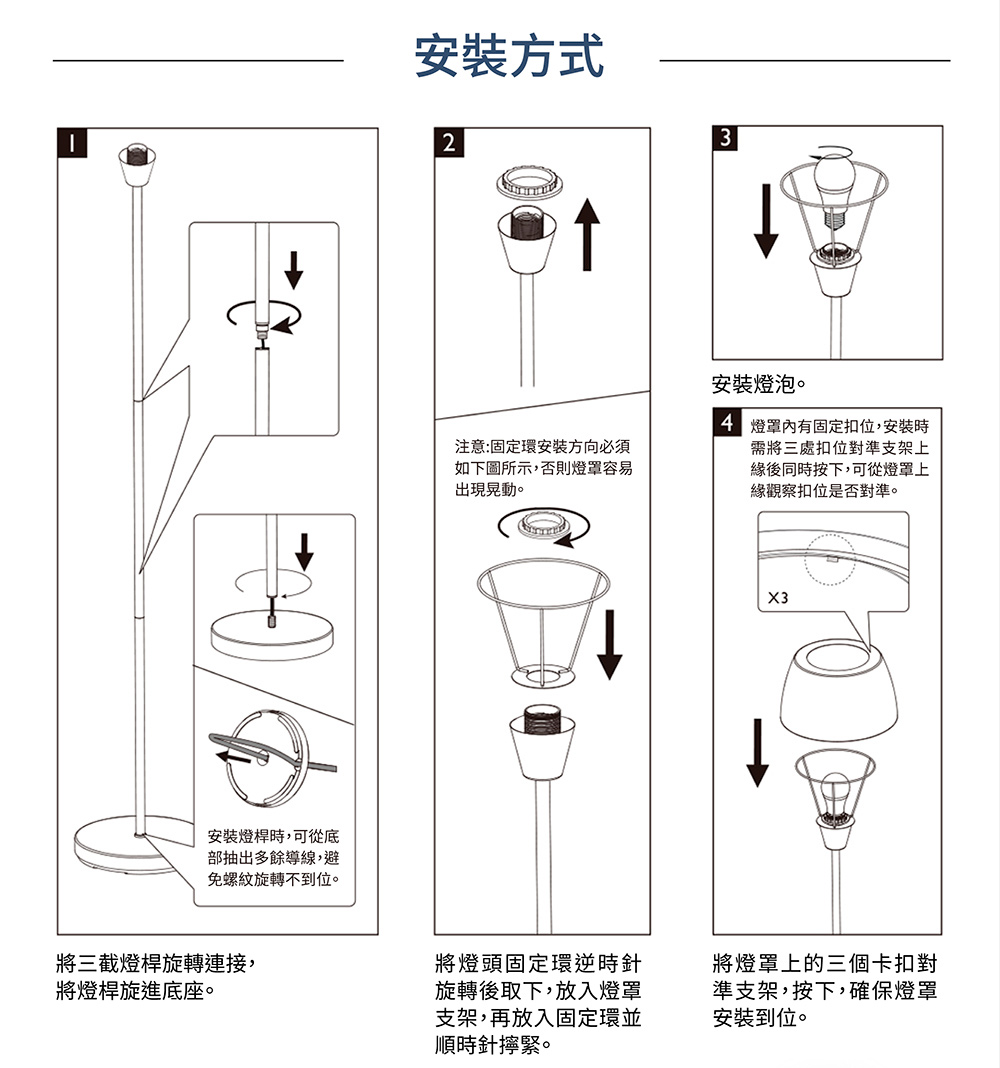 安裝方式

1

安裝燈桿時，可從底部抽出多餘導線，避免螺紋旋轉不到位。

將三截燈桿旋轉連接，將燈桿旋進底座。

2

注意:固定環安裝方向必須如下圖所示，否則燈罩容易出現晃動。

將燈頭固定環逆時針旋轉後取下，放入燈罩支架，再放入固定環並順時針擰緊。

3

安裝燈泡。

4 燈罩內有固定扣位，安裝時需將三處扣位對準支架上緣後同時按下，可從燈罩上緣觀察扣位是否對準。

X3

將燈罩上的三個卡扣對準支架，按下，確保燈罩安裝到位。