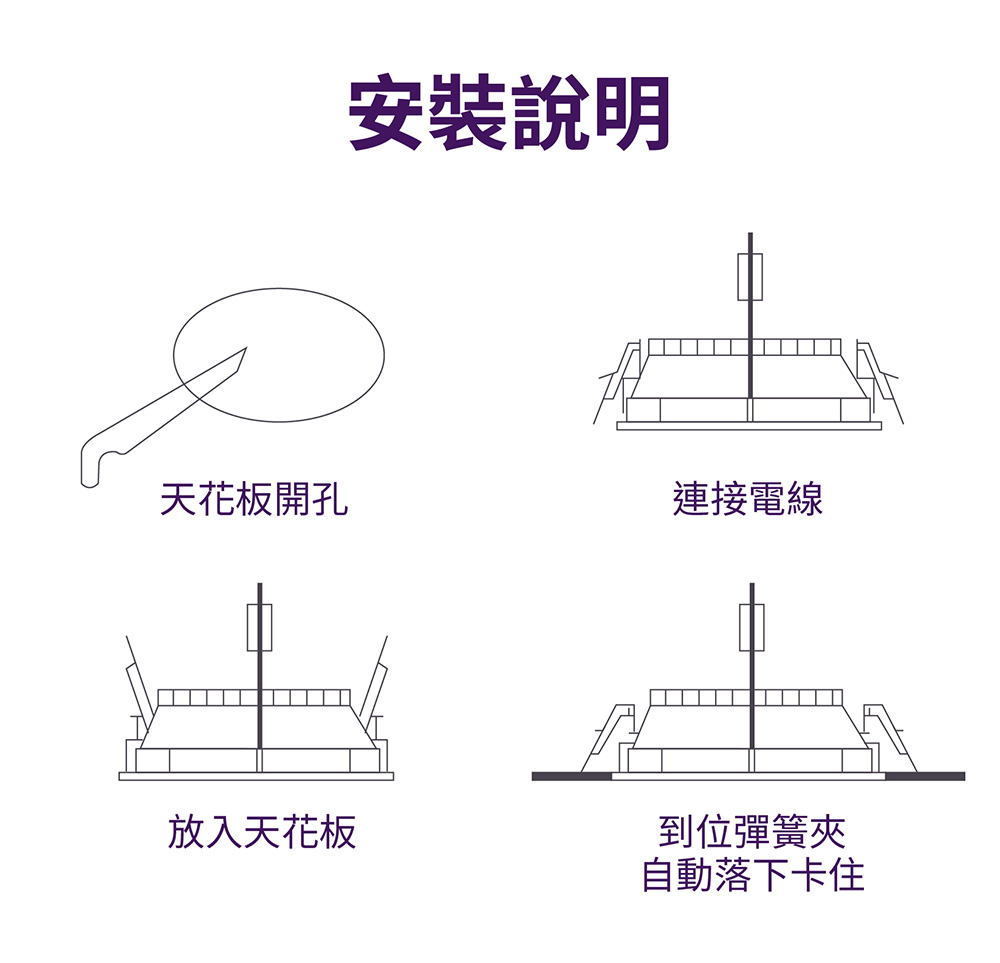 安裝說明

天花板開孔

連接電線

放入天花板

到位彈簧夾
自動落下卡住