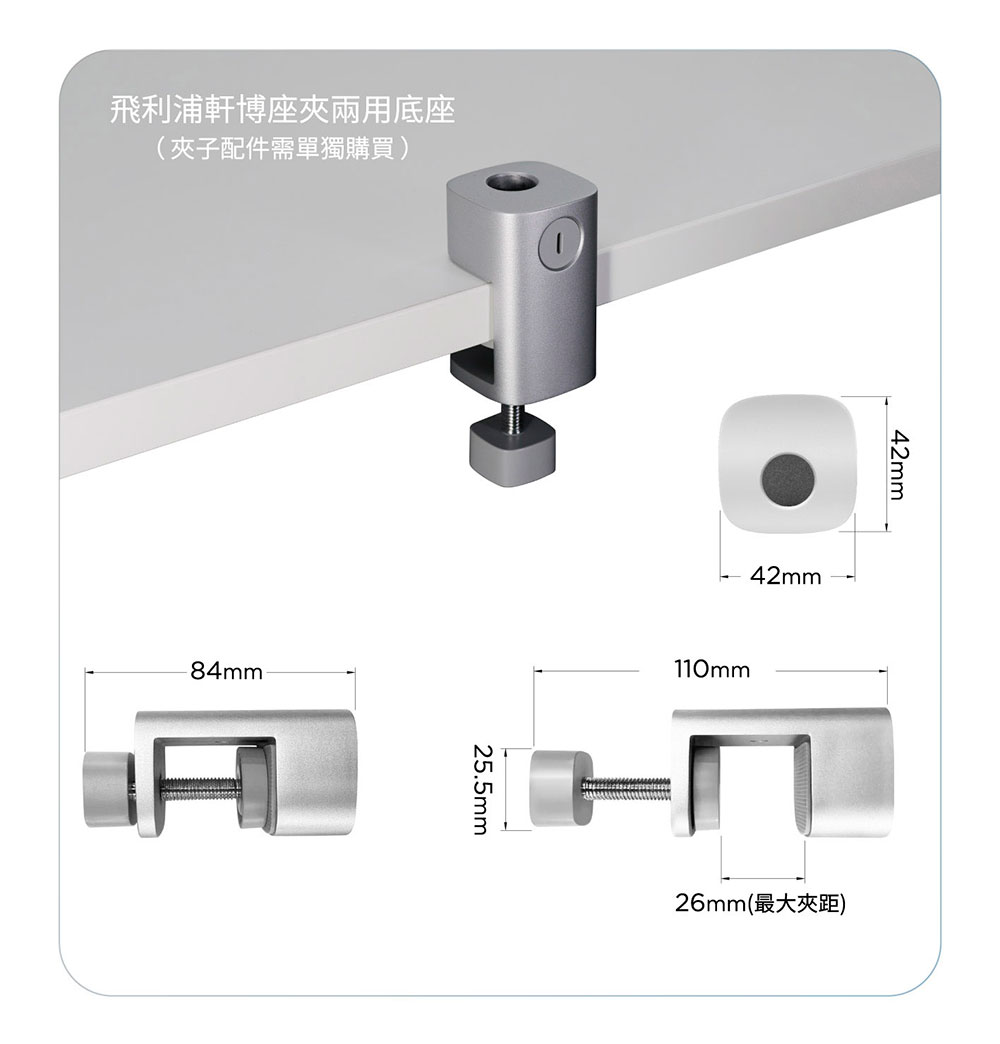 飛利浦軒博座夾兩用底座
（夾子配件需單獨購買）

42mm

42mm

84mm

110mm

25.5mm

26mm(最大夾距)